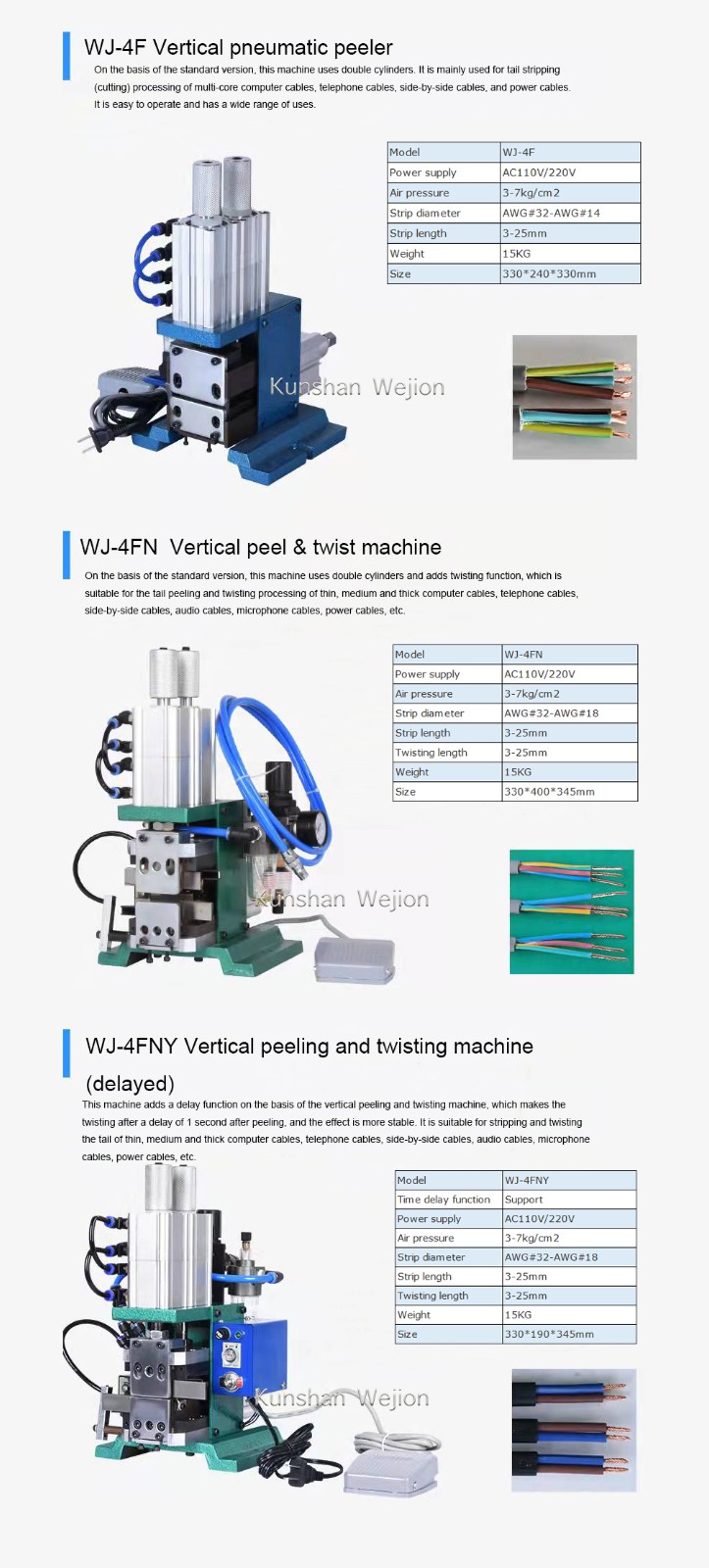 WJ-4F Vertical pneumatic peeler

On the basis of the standard version, this machine uses double cylinders. It is mainly used for tail stripping (cutting) processing of multi-core computer cables, telephone cables, side-by-side cables, and power cables. It is easy to operate and has a wide range of uses.

| Model | WJ-4F |
|---|---|
| Power supply | AC110V/220V |
| Air pressure | 3-7kg/cm2 |
| Strip diameter | AWG#32-AWG#14 |
| Strip length | 3-25mm |
| Weight | 15KG |
| Size | 330*240*330mm |

Kunshan Wejion

WJ-4FN Vertical peel & twist machine

On the basis of the standard version, this machine uses double cylinders and adds twisting function, which is suitable for the tail peeling and twisting processing of thin, medium and thick computer cables, telephone cables, side-by-side cables, audio cables, microphone cables, power cables, etc.

| Model | WJ-4FN |
|---|---|
| Power supply | AC110V/220V |
| Air pressure | 3-7kg/cm2 |
| Strip diameter | AWG#32-AWG#18 |
| Strip length | 3-25mm |
| Twisting length | 3-25mm |
| Weight | 15KG |
| Size | 330*400*345mm |

Kunshan Wejion

WJ-4FNY Vertical peeling and twisting machine (delayed)

This machine adds a delay function on the basis of the vertical peeling and twisting machine, which makes the twisting after a delay of 1 second after peeling, and the effect is more stable. It is suitable for stripping and twisting the tail of thin, medium and thick computer cables, telephone cables, side-by-side cables, audio cables, microphone cables, power cables, etc.

| Model | WJ-4FNY |
|---|---|
| Time delay function | Support |
| Power supply | AC110V/220V |
| Air pressure | 3-7kg/cm2 |
| Strip diameter | AWG#32-AWG#18 |
| Strip length | 3-25mm |
| Twisting length | 3-25mm |
| Weight | 15KG |
| Size | 330*190*345mm |

Kunshan Wejion